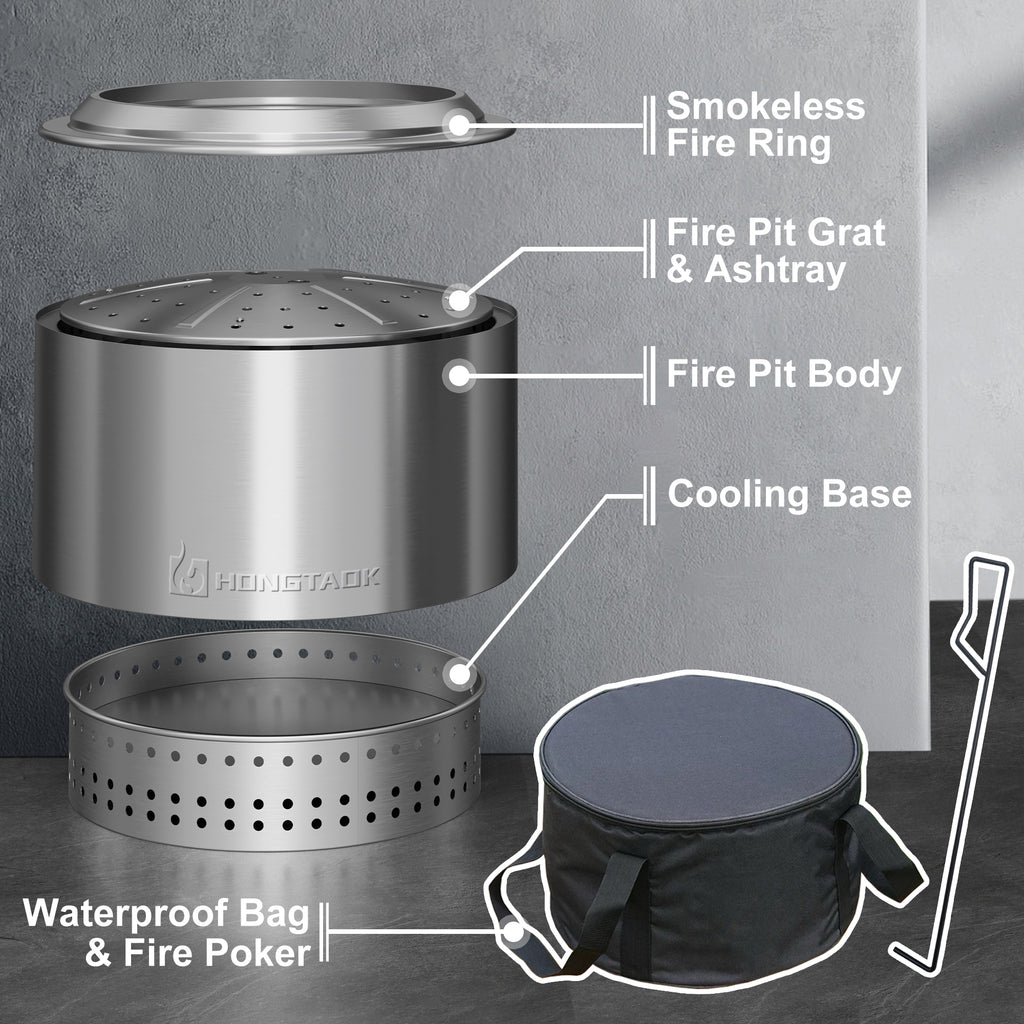 Smokeless Fire Ring

Fire Pit Grat & Ashtray

Fire Pit Body

Cooling Base

HONGTAOK

Waterproof Bag & Fire Poker